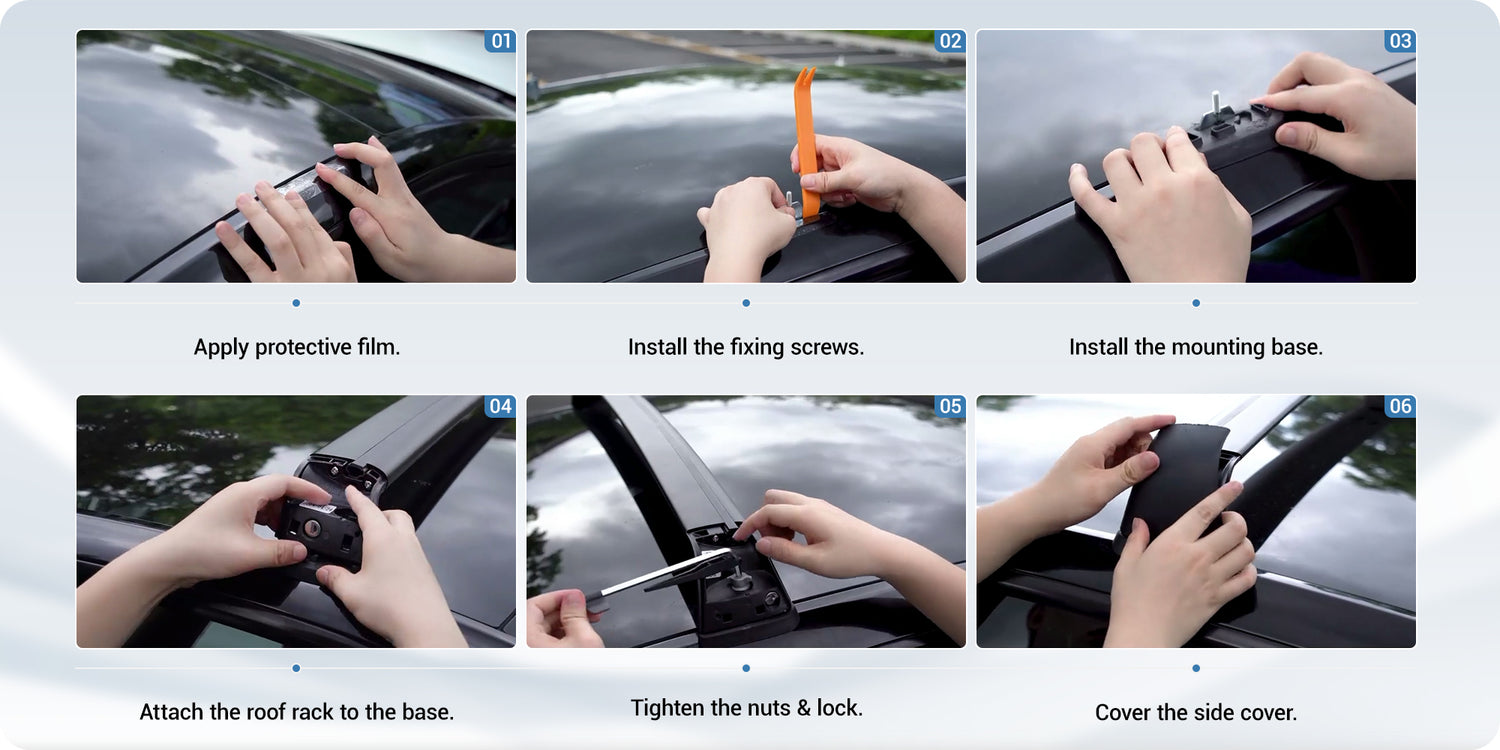 01

Apply protective film.

02

Install the fixing screws.

03

Install the mounting base.

04

Attach the roof rack to the base.

05

Tighten the nuts & lock.

06

Cover the side cover.