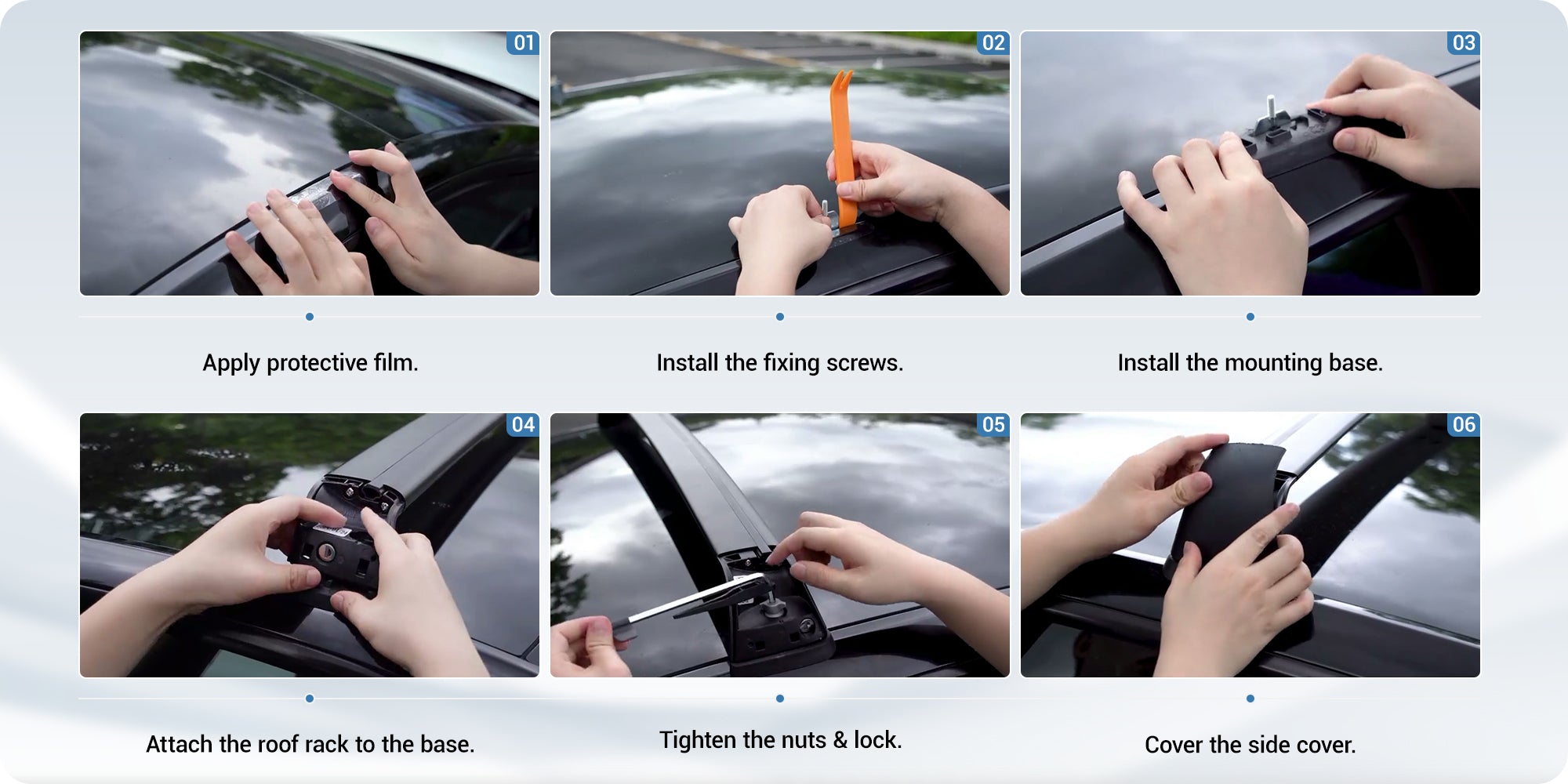 01

Apply protective film.

02

Install the fixing screws.

03

Install the mounting base.

04

Attach the roof rack to the base.

05

Tighten the nuts & lock.

06

Cover the side cover.