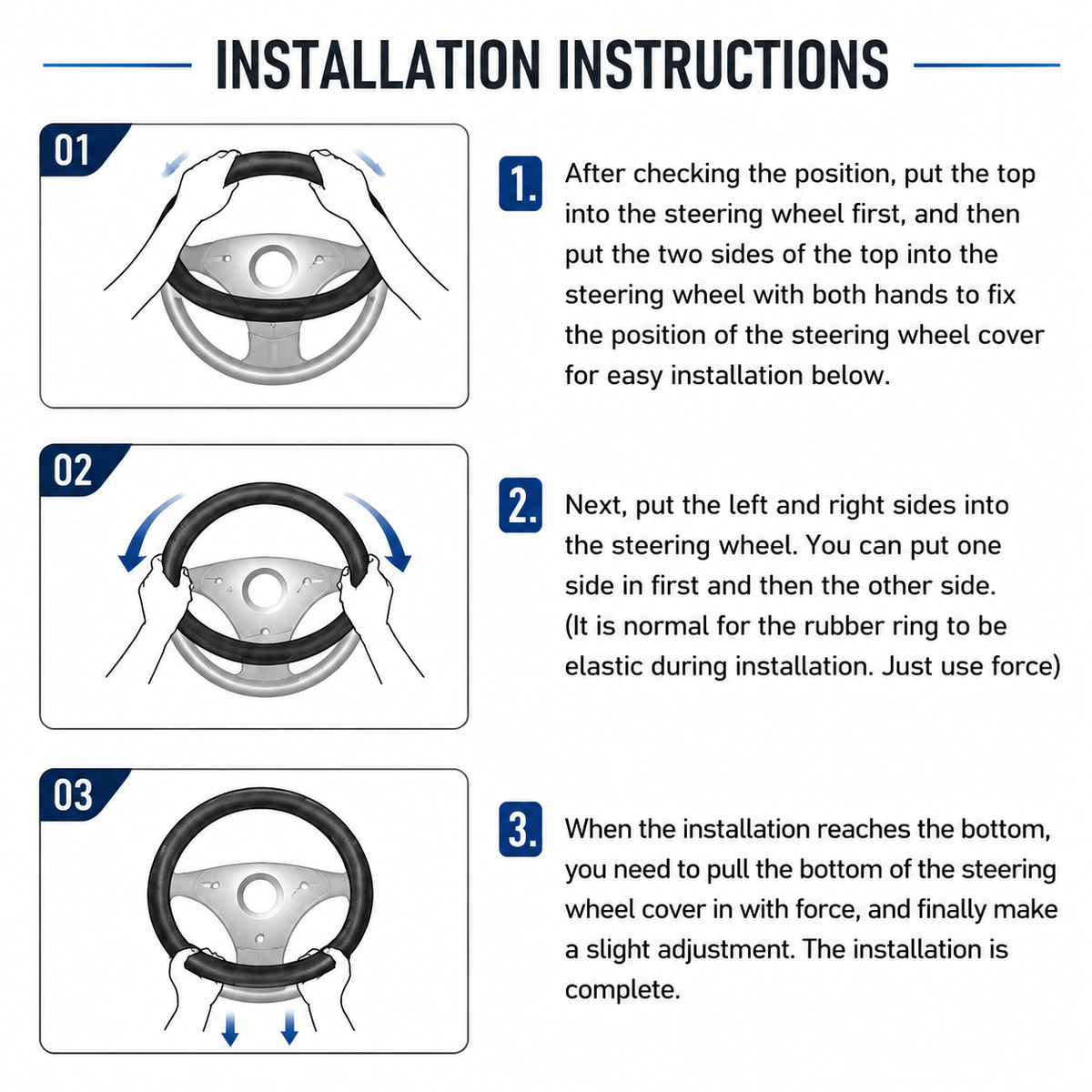 INSTALLATION INSTRUCTIONS

01

1. After checking the position, put the top into the steering wheel first, and then put the two sides of the top into the steering wheel with both hands to fix the position of the steering wheel cover for easy installation below.

02

2. Next, put the left and right sides into the steering wheel. You can put one side in first and then the other side. (It is normal for the rubber ring to be elastic during installation. Just use force)

03

3. When the installation reaches the bottom, you need to pull the bottom of the steering wheel cover in with force, and finally make a slight adjustment. The installation is complete.