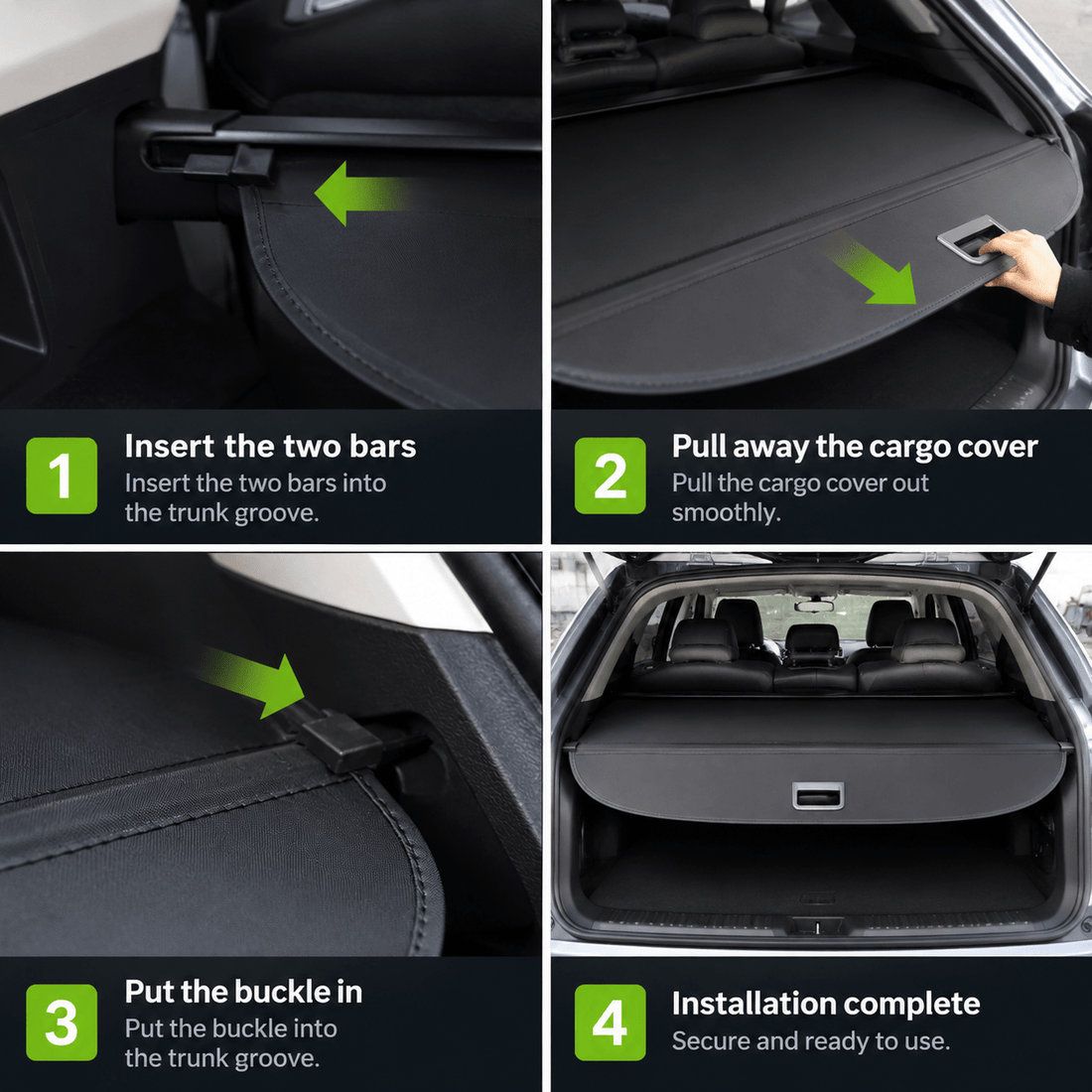 1
Insert the two bars
Insert the two bars into the trunk groove.

2
Pull away the cargo cover
Pull the cargo cover out smoothly.

3
Put the buckle in
Put the buckle into the trunk groove.

4
Installation complete
Secure and ready to use.