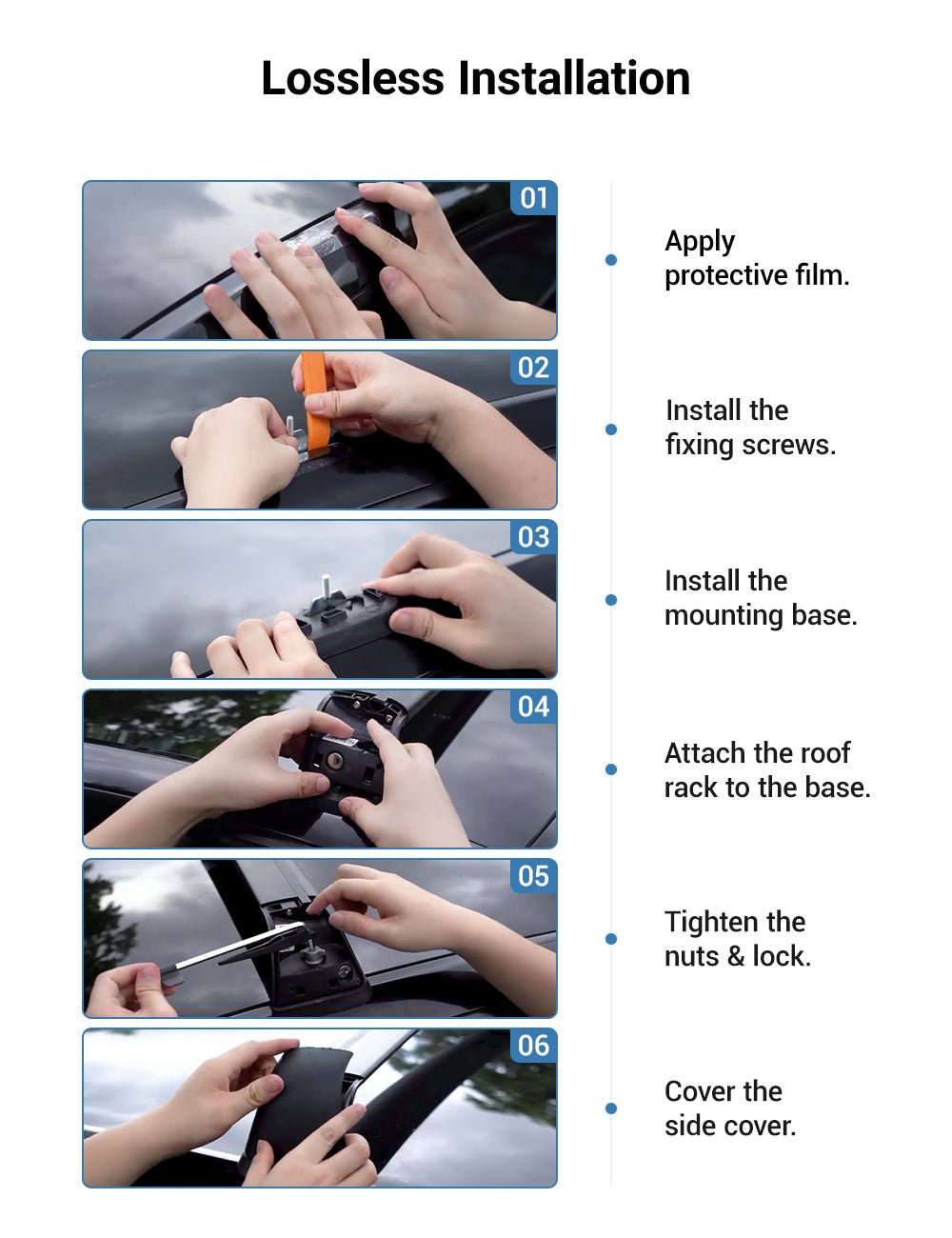 Lossless Installation

01

Apply protective film.

02

Install the fixing screws.

03

Install the mounting base.

04

Attach the roof rack to the base.

05

Tighten the nuts & lock.

06

Cover the side cover.