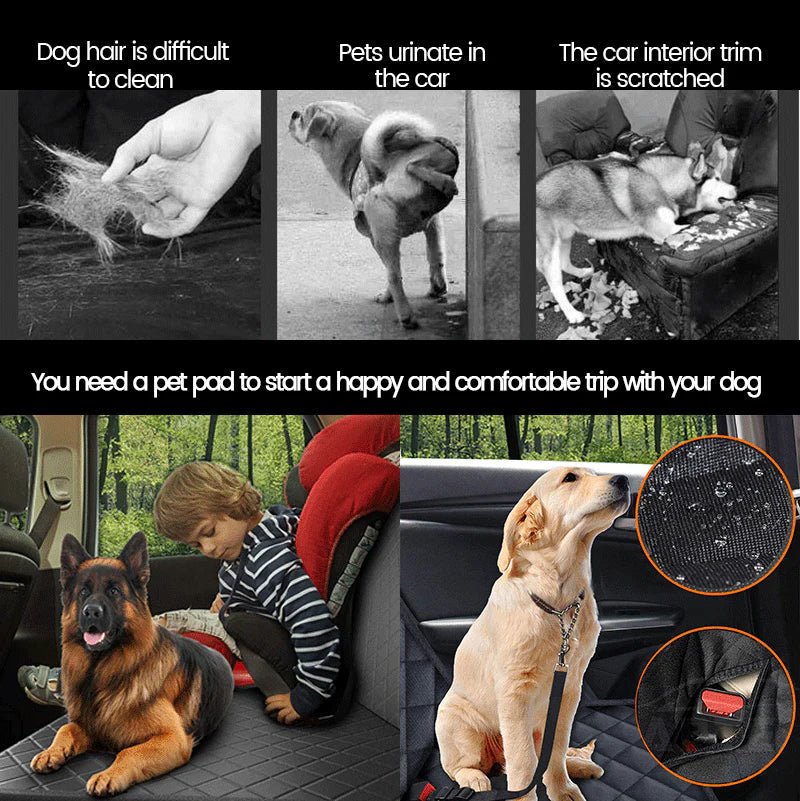 Dog hair is difficult to clean

Pets urinate in the car

The car interior trim is scratched

You need a pet pad to start a happy and comfortable trip with your dog