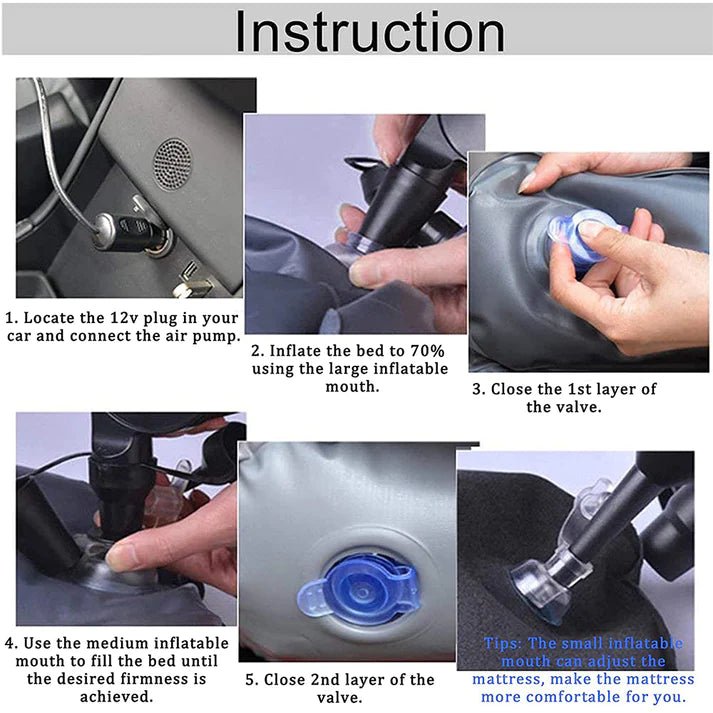 Instruction

1. Locate the 12v plug in your car and connect the air pump.

2. Inflate the bed to 70% using the large inflatable mouth.

3. Close the 1st layer of the valve.

4. Use the medium inflatable mouth to fill the bed until the desired firmness is achieved.

5. Close 2nd layer of the valve.

Tips: The small inflatable mouth can adjust the mattress, make the mattress more comfortable for you.