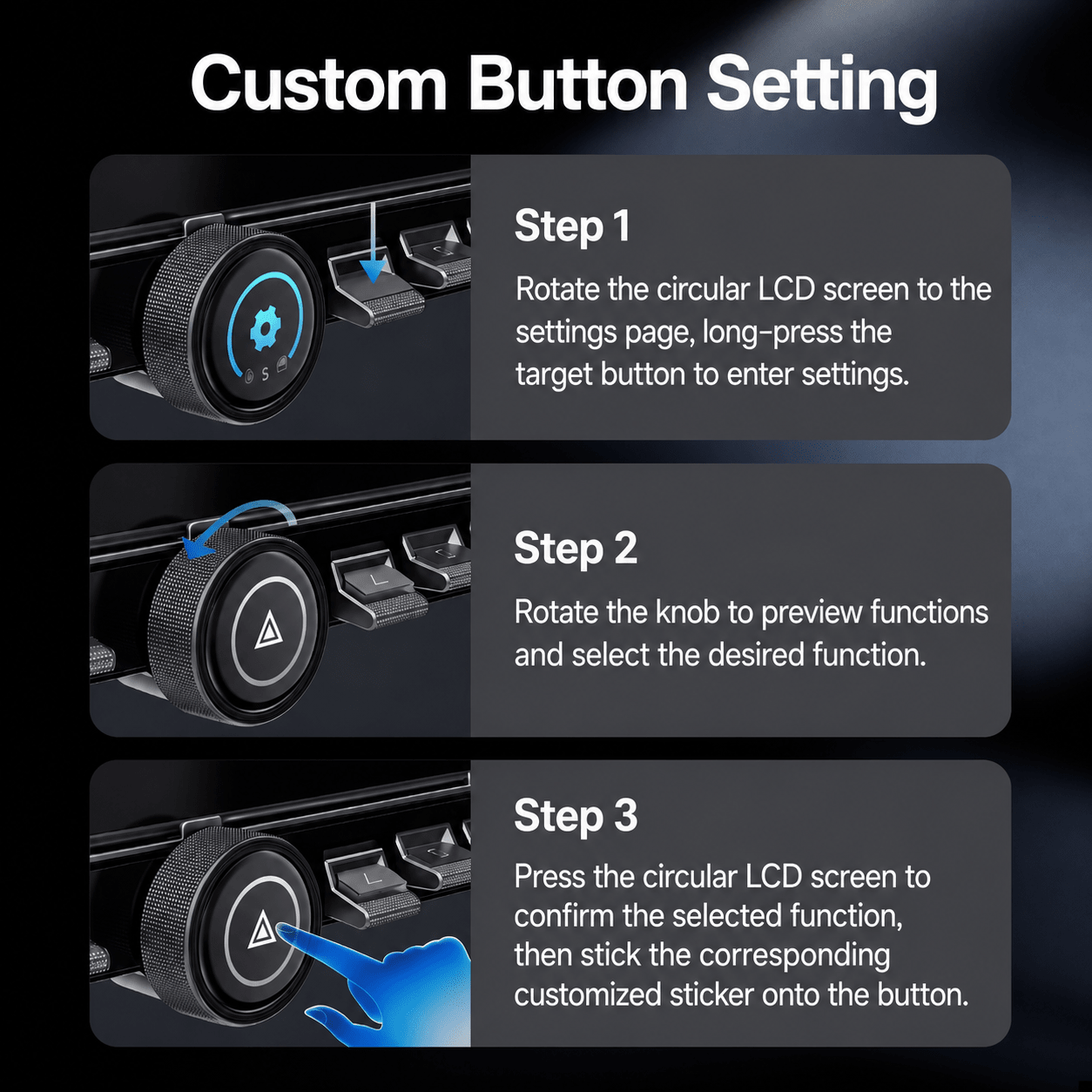 Custom Button Setting

Step 1

Rotate the circular LCD screen to the settings page, long-press the target button to enter settings.

Step 2

Rotate the knob to preview functions and select the desired function.

Step 3

Press the circular LCD screen to confirm the selected function, then stick the corresponding customized sticker onto the button.