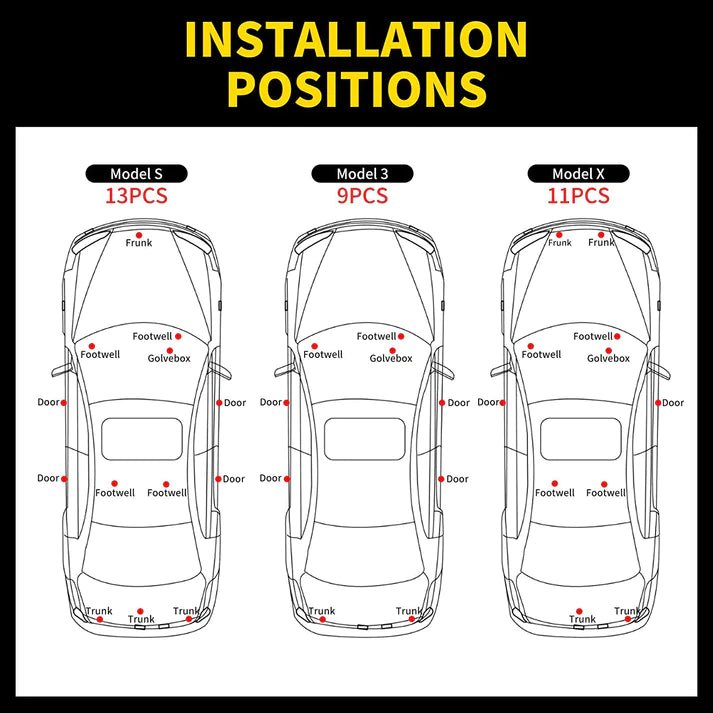 INSTALLATION POSITIONS

Model S
13PCS

Frunk
Footwell
Footwell
Golvebox
Door
Door
Door
Door
Footwell
Footwell
Trunk
Trunk
Trunk

Model 3
9PCS

Footwell
Footwell
Golvebox
Door
Door
Door
Door
Trunk
Trunk

Model X
11PCS

Frunk
Frunk
Footwell
Footwell
Golvebox
Door
Door
Footwell
Footwell
Trunk
Trunk