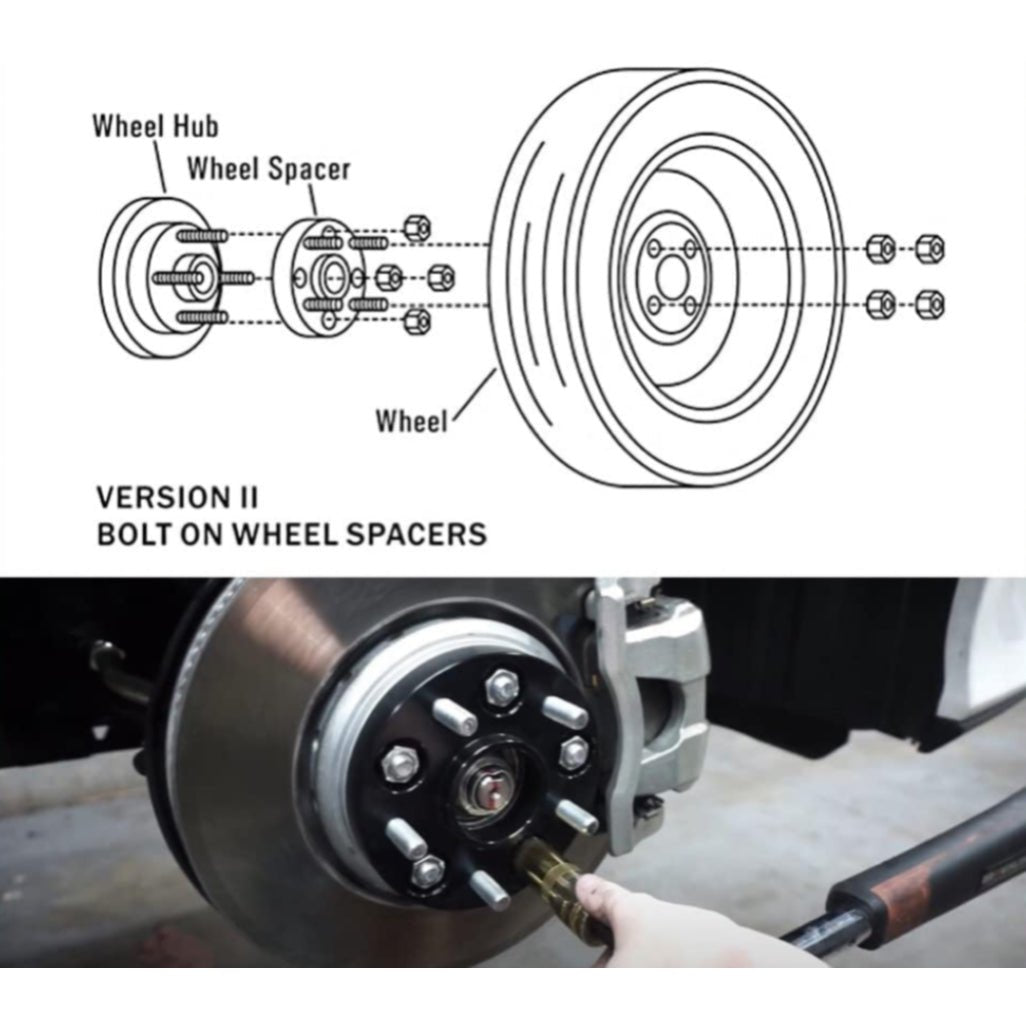 Wheel Hub

Wheel Spacer

Wheel

VERSION II
BOLT ON WHEEL SPACERS