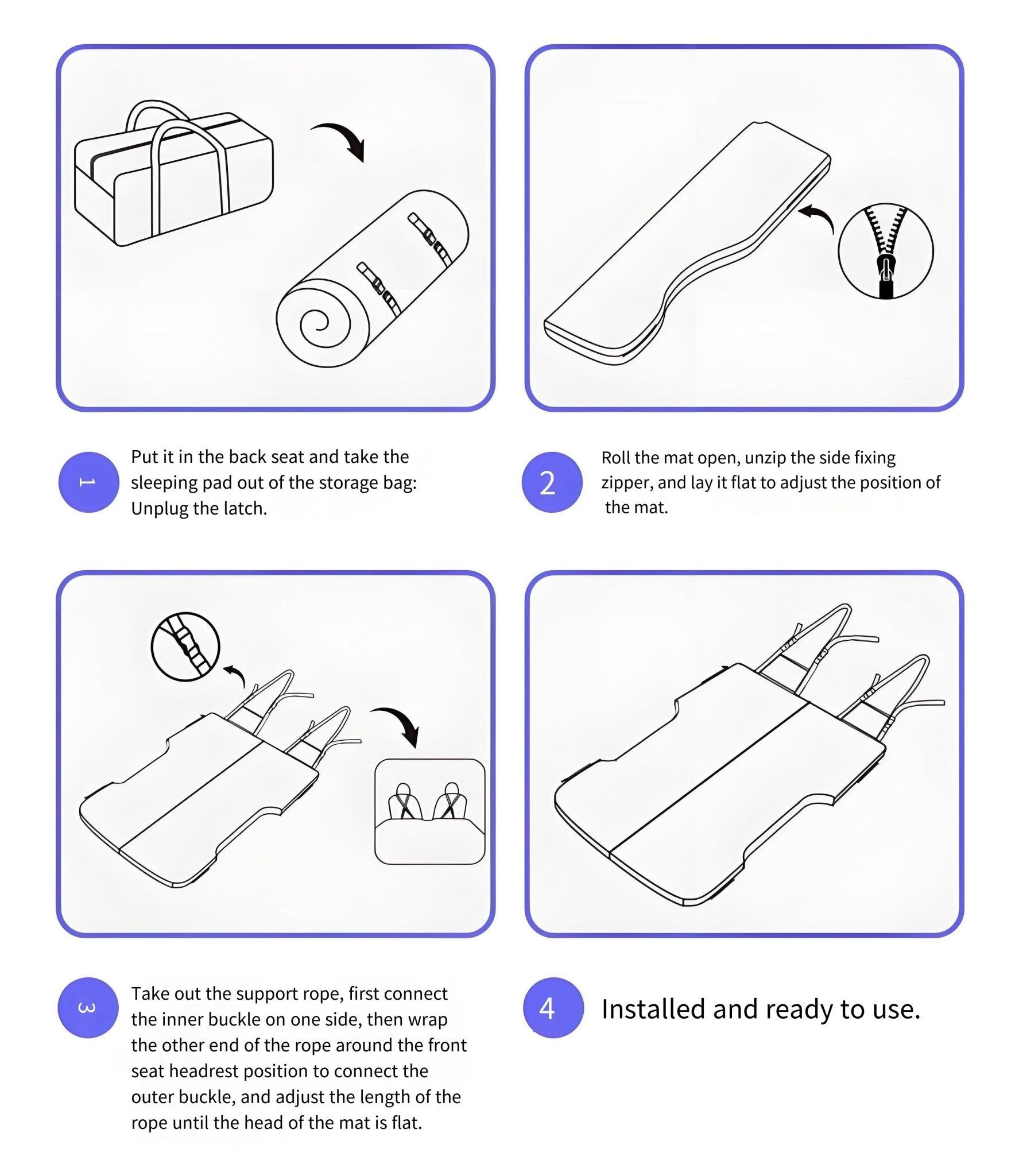 1

Put it in the back seat and take the sleeping pad out of the storage bag: Unplug the latch.

2

Roll the mat open, unzip the side fixing zipper, and lay it flat to adjust the position of the mat.

3

Take out the support rope, first connect the inner buckle on one side, then wrap the other end of the rope around the front seat headrest position to connect the outer buckle, and adjust the length of the rope until the head of the mat is flat.

4

Installed and ready to use.