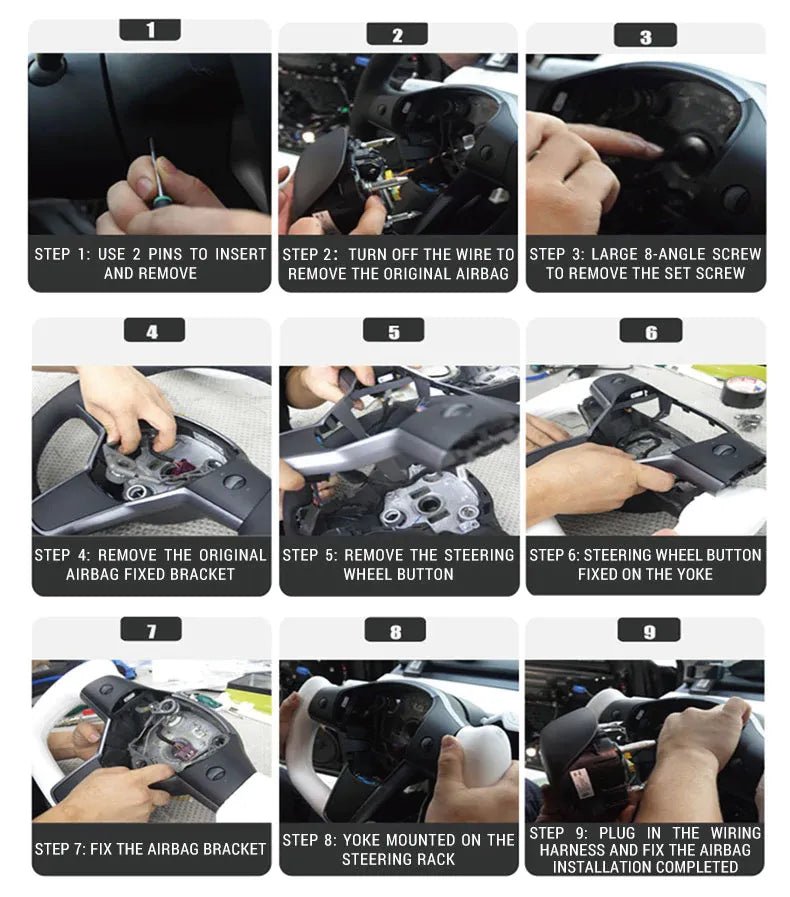 1

STEP 1: USE 2 PINS TO INSERT AND REMOVE

2

STEP 2: TURN OFF THE WIRE TO REMOVE THE ORIGINAL AIRBAG

3

STEP 3: LARGE 8-ANGLE SCREW TO REMOVE THE SET SCREW

4

STEP 4: REMOVE THE ORIGINAL AIRBAG FIXED BRACKET

5

STEP 5: REMOVE THE STEERING WHEEL BUTTON

6

STEP 6: STEERING WHEEL BUTTON FIXED ON THE YOKE

7

STEP 7: FIX THE AIRBAG BRACKET

8

STEP 8: YOKE MOUNTED ON THE STEERING RACK

9

STEP 9: PLUG IN THE WIRING HARNESS AND FIX THE AIRBAG INSTALLATION COMPLETED