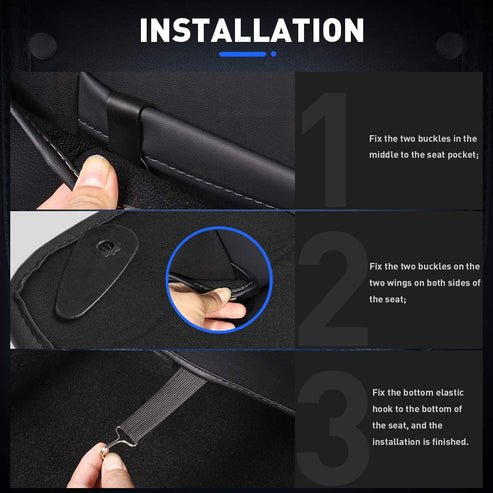 INSTALLATION

1

Fix the two buckles in the middle to the seat pocket;

2

Fix the two buckles on the two wings on both sides of the seat;

3

Fix the bottom elastic hook to the bottom of the seat, and the installation is finished.