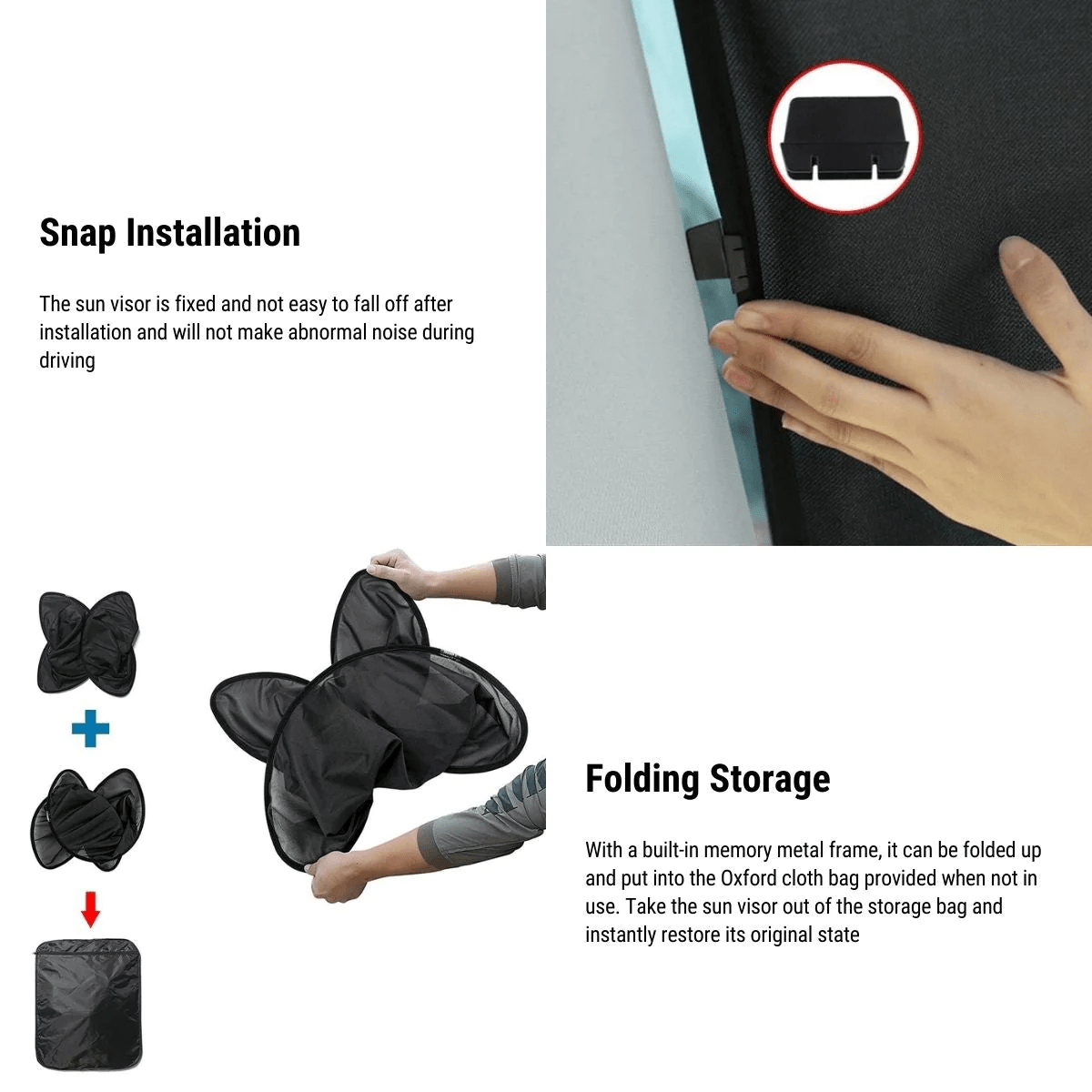 Snap Installation

The sun visor is fixed and not easy to fall off after installation and will not make abnormal noise during driving

Folding Storage

With a built-in memory metal frame, it can be folded up and put into the Oxford cloth bag provided when not in use. Take the sun visor out of the storage bag and instantly restore its original state