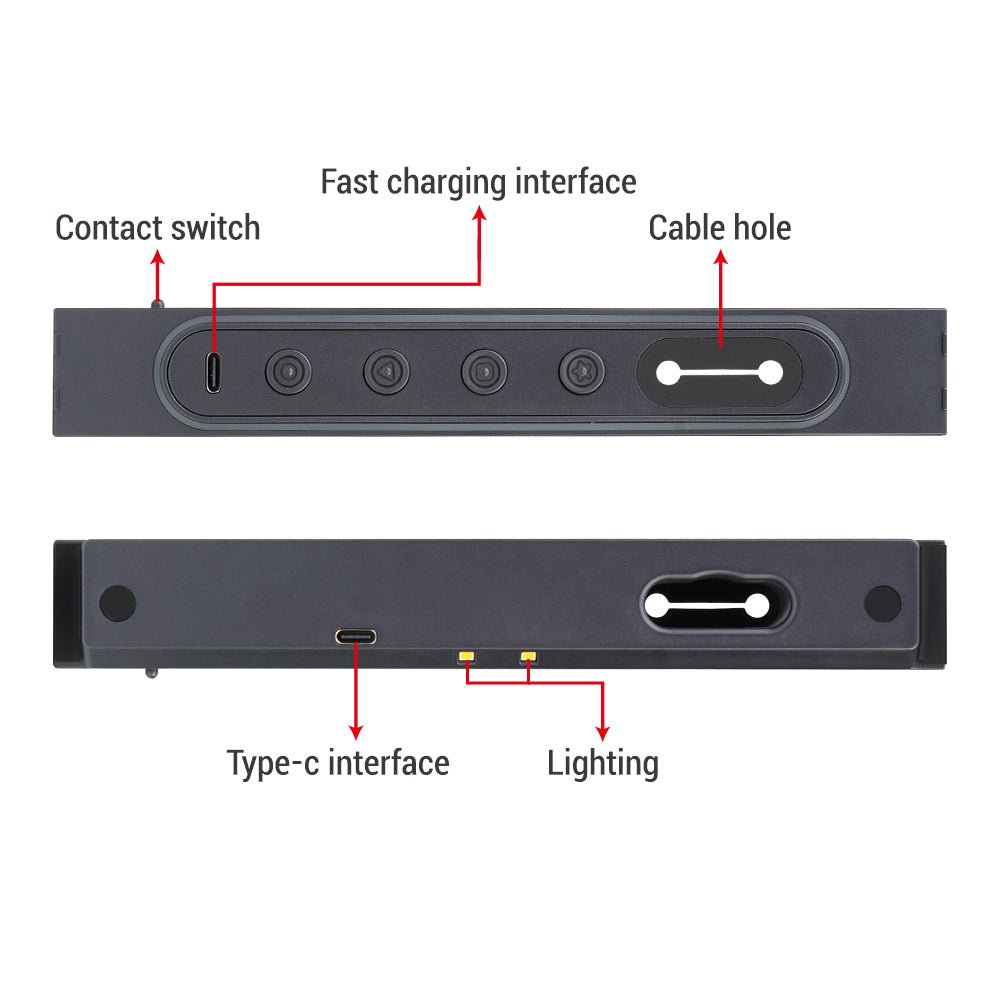 Fast charging interface

Contact switch

Cable hole

Type-c interface

Lighting